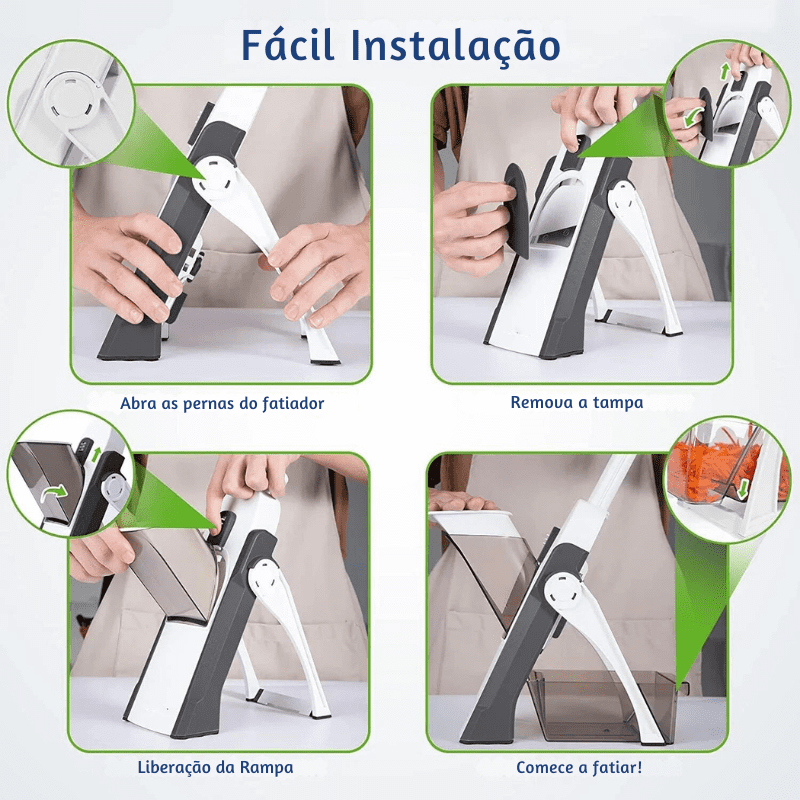 Fácil Instalação

Abra as pernas do fatiador

Remova a tampa

Liberação da Rampa

Comece a fatiar!